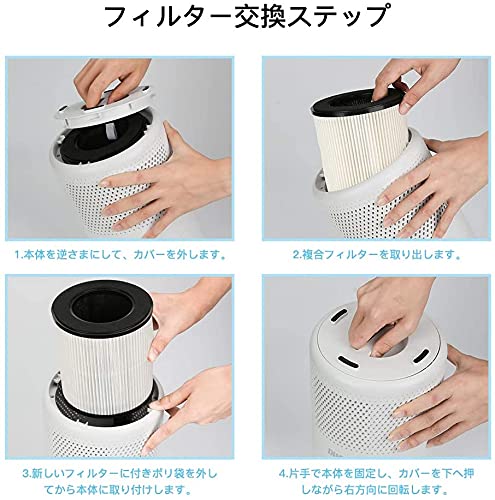 フィルター交換ステップ

1.本体を逆さまにして、カバーを外します。

2.複合フィルターを取り出します。

3.新しいフィルターに付きポリ袋を外してから本体に取り付けします。

4.片手で本体を固定し、カバーを下へ押しながら右方向に回転します。