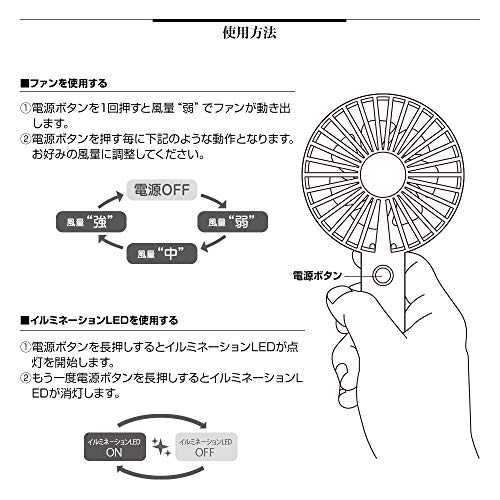 使用方法

■ファンを使用する

①電源ボタンを1回押すと風量“弱”でファンが動き出します。
②電源ボタンを押す毎に下記のような動作となります。お好みの風量に調整してください。

電源OFF
風量“弱”
風量“中”
風量“強”

電源ボタン

■イルミネーションLEDを使用する

①電源ボタンを長押しするとイルミネーションLEDが点灯を開始します。
②もう一度電源ボタンを長押しするとイルミネーションLEDが消灯します。

イルミネーションLED ON
イルミネーションLED OFF