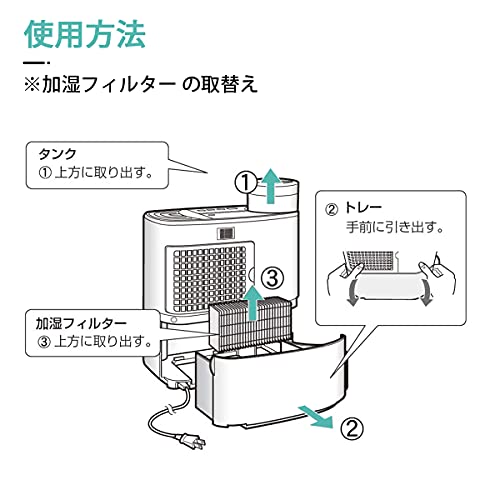 使用方法

※加湿フィルター の取替え

タンク
① 上方に取り出す。

①

② トレー
手前に引き出す。

③

加湿フィルター
③ 上方に取り出す。

②