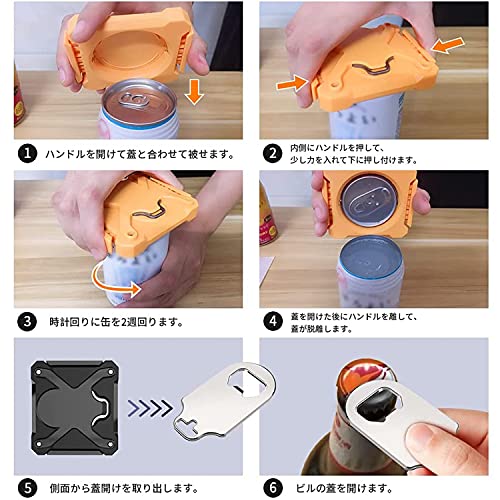 1 ハンドルを開けて蓋と合わせて被せます。

2 内側にハンドルを押して、少し力を入れて下に押し付けます。

3 時計回りに缶を2週回ります。

4 蓋を開けた後にハンドルを離して、蓋が脱離します。

5 側面から蓋開けを取り出します。

6 ビルの蓋を開けます。