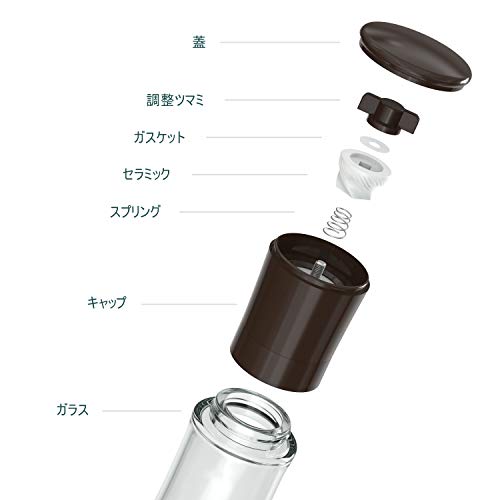 蓋

調整ツマミ

ガスケット

セラミック

スプリング

キャップ

ガラス