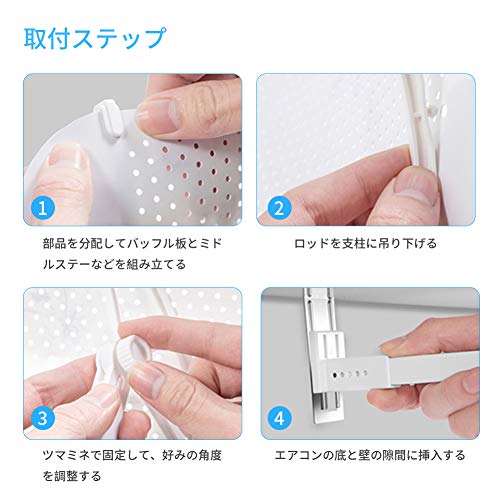 取付ステップ

1

部品を分配してバッフル板とミドルステーなどを組み立てる

2

ロッドを支柱に吊り下げる

3

ツマミネで固定して、好みの角度を調整する

4

エアコンの底と壁の隙間に挿入する