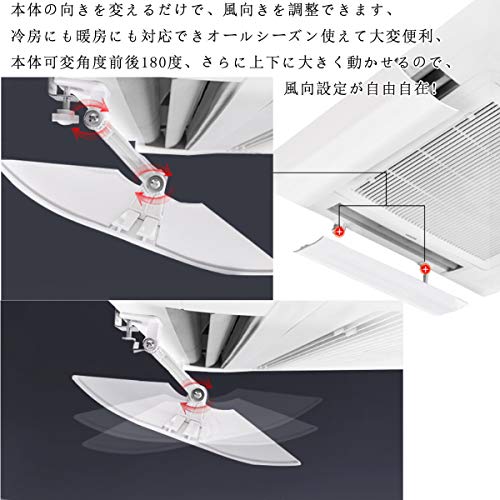 本体の向きを変えるだけで、風向きを調整できます、
冷房にも暖房にも対応できオールシーズン使えて大変便利、
本体可変角度前後180度、さらに上下に大きく動かせるので、
風向設定が自由自在!