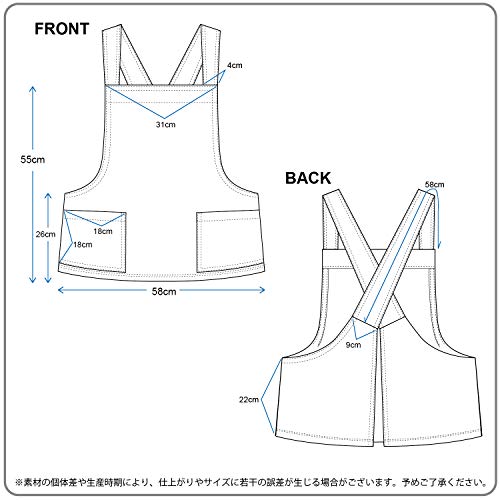 FRONT

4cm

31cm

55cm

26cm

18cm

18cm

58cm

BACK

58cm

9cm

22cm

※素材の個体差や生産時期により、仕上がりやサイズに若干の誤差が生じる場合がございます。予めご了承ください。