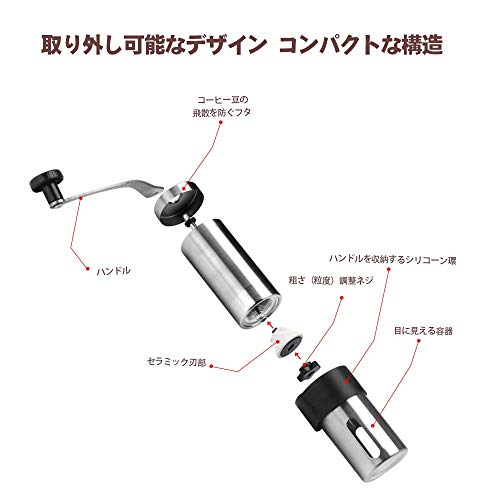 取り外し可能なデザイン　コンパクトな構造

コーヒー豆の
飛散を防ぐフタ

ハンドル

ハンドルを収納するシリコーン環

粗さ（粒度）調整ネジ

目に見える容器

セラミック刃部