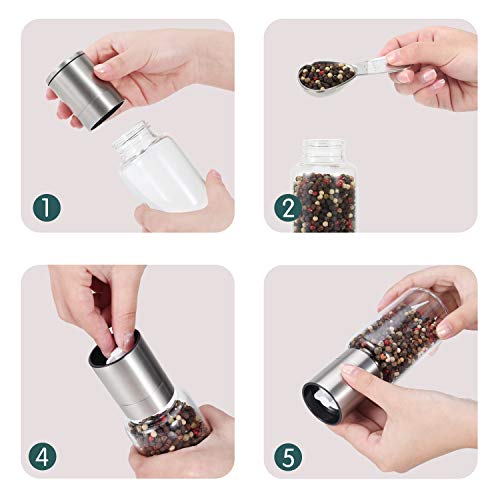 1

2

4

5