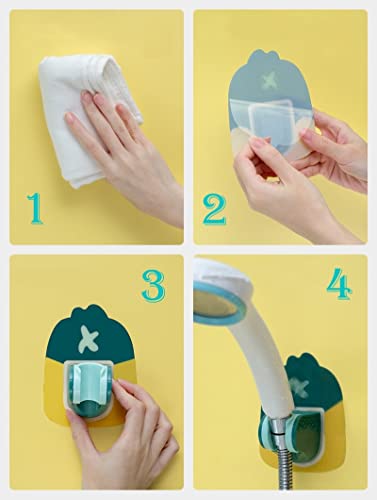 1

2

3

4