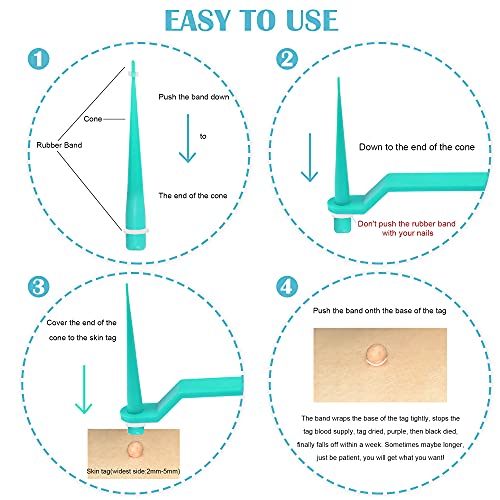 EASY TO USE

1

Cone

Rubber Band

Push the band down

to

The end of the cone

2

Down to the end of the cone

Don't push the rubber band with your nails

3

Cover the end of the cone to the skin tag

Skin tag(widest side:2mm-5mm)

4

Push the band onth the base of the tag

The band wraps the base of the tag tightly, stops the tag blood supply, tag dried, purple, then black died, finally falls off within a week. Sometimes maybe longer, just be patient, you will get what you want!