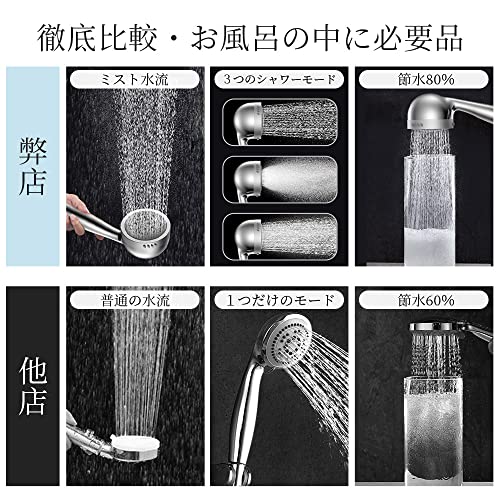 徹底比較・お風呂の中に必要品

弊店

ミスト水流

3つのシャワーモード

節水80%

他店

普通の水流

1つだけのモード

節水60%