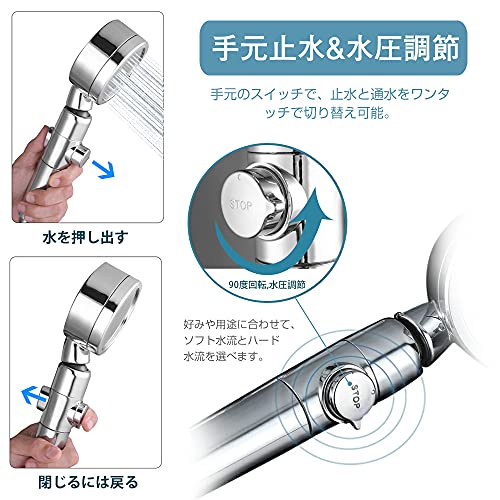 手元止水&水圧調節

手元のスイッチで、止水と通水をワンタッチで切り替え可能。

水を押し出す

STOP

90度回転,水圧調節

好みや用途に合わせて、ソフト水流とハード水流を選べます。

STOP

閉じるには戻る