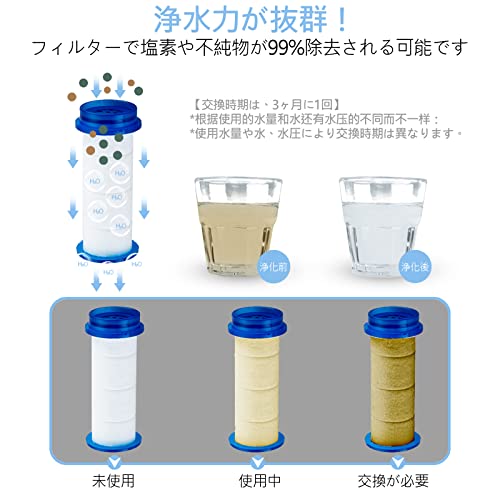 浄水力が抜群！
フィルターで塩素や不純物が99%除去される可能です

【交換時期は、3ヶ月に1回】
*根据使用的水量和水还有水压的不同而不一样：
*使用水量や水、水圧により交換時期は異なります。

$H_2O$ $H_2O$ $H_2O$ $H_2O$ $H_2O$ $H_2O$ $H_2O$ $H_2O$

浄化前
浄化後

未使用
使用中
交換が必要