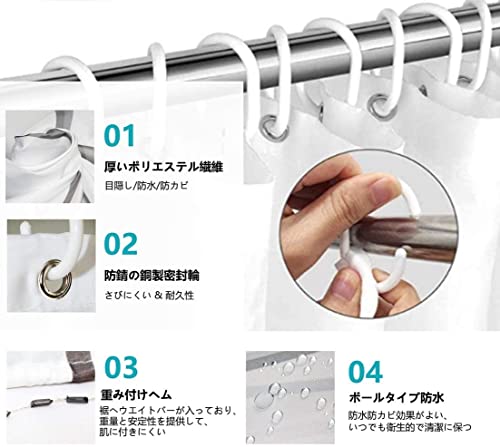 01
厚いポリエステル繊維
目隠し/防水/防カビ

02
防錆の銅製密封輪
さびにくい & 耐久性

03
重み付けヘム
裾へウエイトバーが入っており、重量と安定性を提供して、肌に付きにくい

04
ボールタイプ防水
防水防カビ効果がよい、いつでも衛生的で清潔に保つ