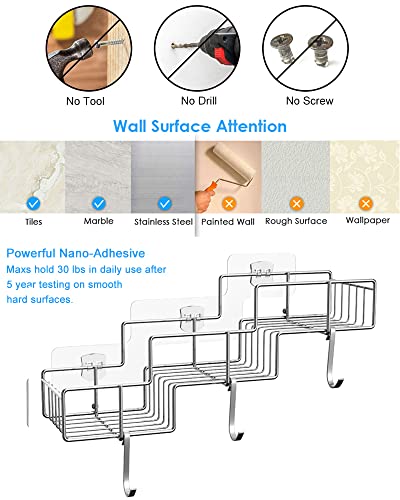 No Tool
No Drill
No Screw

Wall Surface Attention

Tiles
Marble
Stainless Steel
Painted Wall
Rough Surface
Wallpaper

Powerful Nano-Adhesive
Maxs hold 30 lbs in daily use after 5 year testing on smooth hard surfaces.