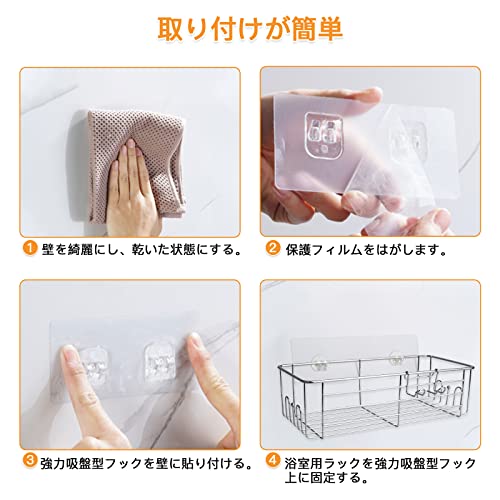 取り付けが簡単

1 壁を綺麗にし、乾いた状態にする。

2 保護フィルムをはがします。

3 強力吸盤型フックを壁に貼り付ける。

4 浴室用ラックを強力吸盤型フック上に固定する。