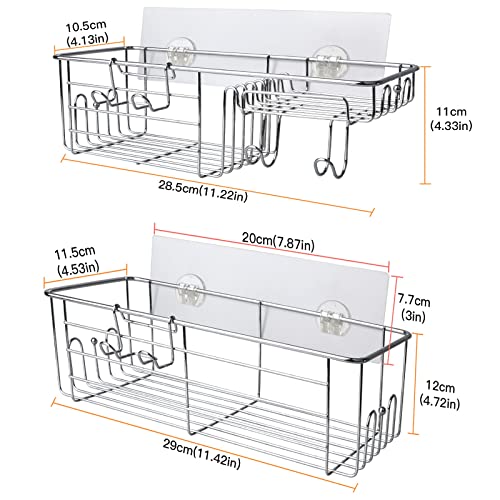 10.5cm
(4.13in)

11cm
(4.33in)

28.5cm(11.22in)

20cm(7.87in)

11.5cm
(4.53in)

7.7cm
(3in)

12cm
(4.72in)

29cm(11.42in)