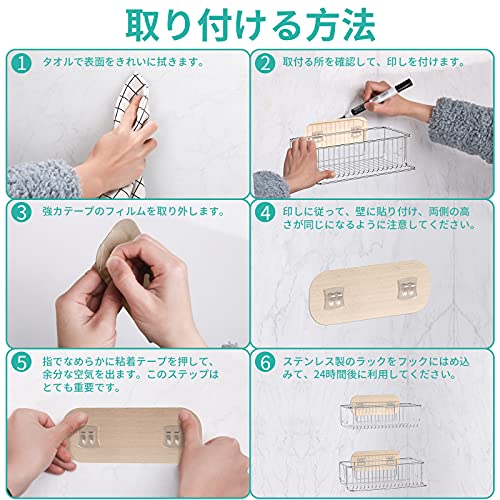 取り付ける方法

1 タオルで表面をきれいに拭きます。

2 取付る所を確認して、印しを付けます。

3 強力テープのフィルムを取り外します。

4 印しに従って、壁に貼り付け、両側の高さが同じになるように注意してください。

5 指でなめらかに粘着テープを押して、余分な空気を出ます。このステップはとても重要です。

6 ステンレス製のラックをフックにはめ込みて、24時間後に利用してください。