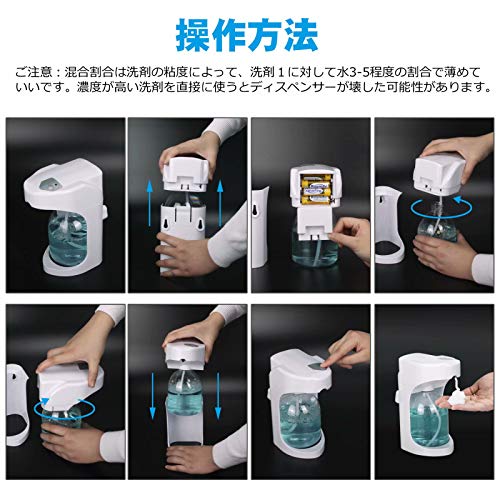 操作方法

ご注意：混合割合は洗剤の粘度によって、洗剤１に対して水3-5程度の割合で薄めていいです。濃度が高い洗剤を直接に使うとディスペンサーが壊した可能性があります。