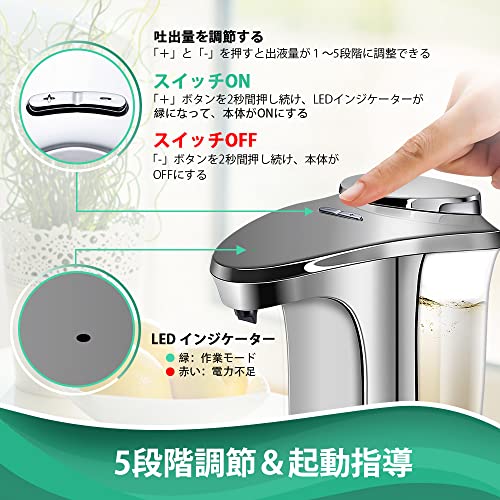 吐出量を調節する
「+」と「-」を押すと出液量が１～5段階に調整できる

スイッチON
「+」ボタンを2秒間押し続け、LEDインジケーターが緑になって、本体がONにする

スイッチOFF
「-」ボタンを2秒間押し続け、本体がOFFにする

LED インジケーター
緑：作業モード
赤い：電力不足

5段階調節＆起動指導