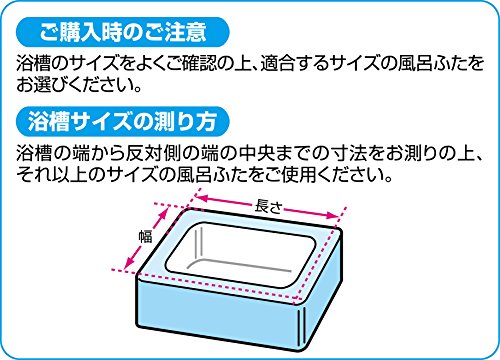 ご購入時のご注意

浴槽のサイズをよくご確認の上、適合するサイズの風呂ふたをお選びください。

浴槽サイズの測り方

浴槽の端から反対側の端の中央までの寸法をお測りの上、それ以上のサイズの風呂ふたをご使用ください。

長さ

幅