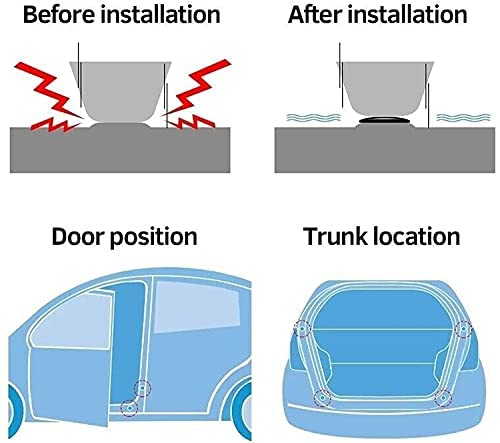 Before installation

After installation

Door position

Trunk location