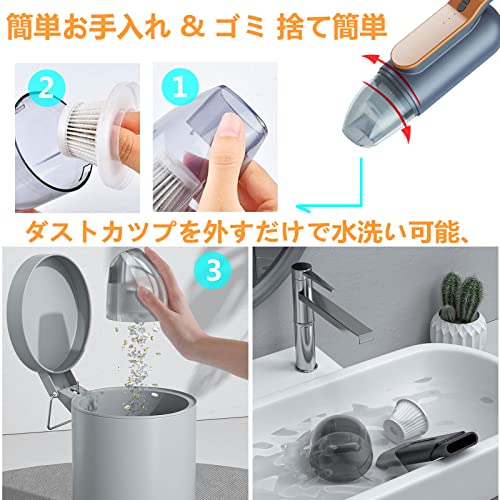 簡単お手入れ ＆ ゴミ 捨て簡単

2

1

ダストカツプを外すだけで水洗い可能、

3