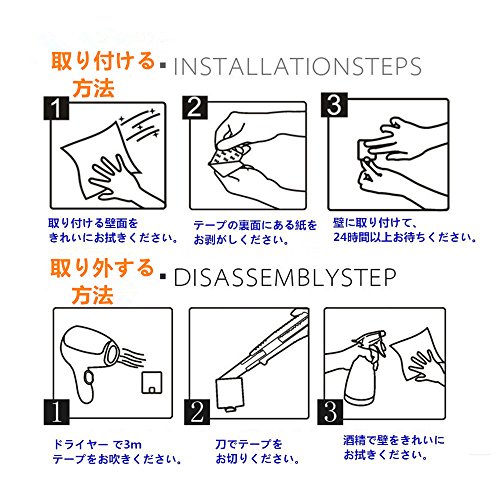 取り付ける方法 ▪ INSTALLATIONSTEPS

1
取り付ける壁面をきれいにお拭きください。

2
テープの裏面にある紙をお剥がしください。

3
壁に取り付けて、24時間以上お待ちください。

取り外する方法 ▪ DISASSEMBLYSTEP

1
ドライヤー で3m テープをお吹きください。

2
刀でテープをお切りください。

3
酒精で壁をきれいにお拭きください。