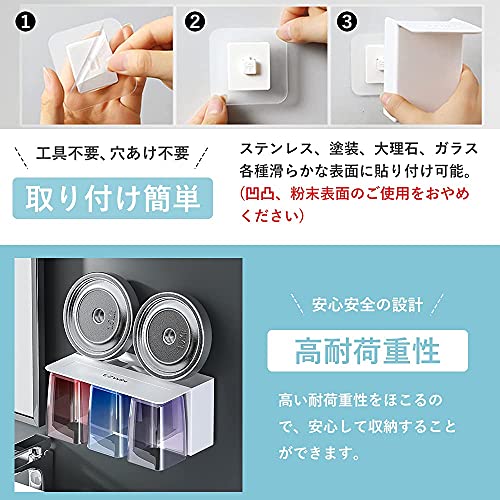 ❶ ❷ ❸

工具不要、穴あけ不要

取り付け簡単

ステンレス、塗装、大理石、ガラス各種滑らかな表面に貼り付け可能。(凹凸、粉末表面のご使用をおやめください)

安心安全の設計

高耐荷重性

高い耐荷重性をほこるので、安心して収納することができます。