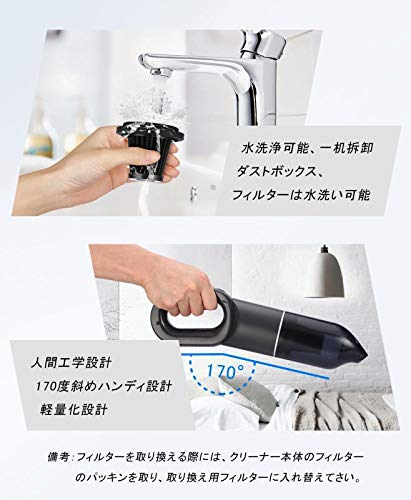 水洗浄可能、一机拆卸
ダストボックス、
フィルターは水洗い可能

170°

人間工学設計
170度斜めハンディ設計
軽量化設計

備考：フィルターを取り換える際には、クリーナー本体のフィルターのパッキンを取り、取り換え用フィルターに入れ替えてさい。