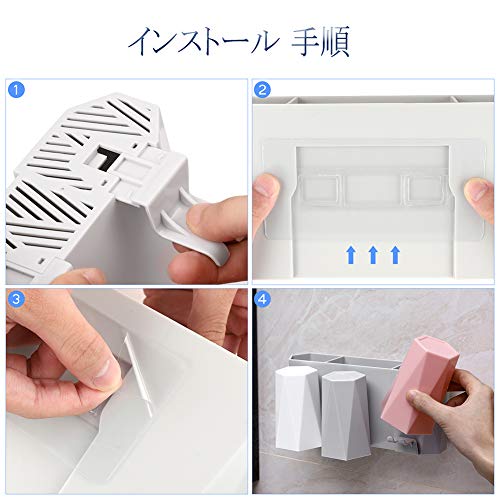 インストール 手順

1

2

3

4