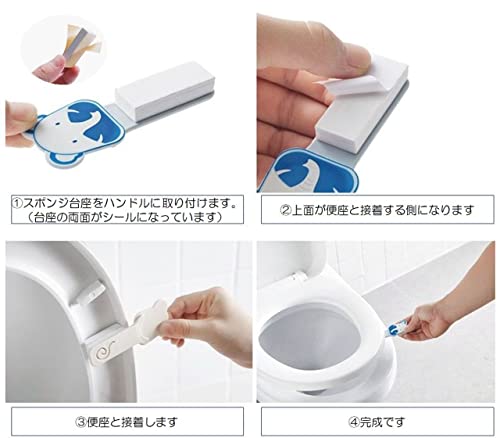 ①スポンジ台座をハンドルに取り付けます。
（台座の両面がシールになっています）

②上面が便座と接着する側になります

③便座と接着します

④完成です