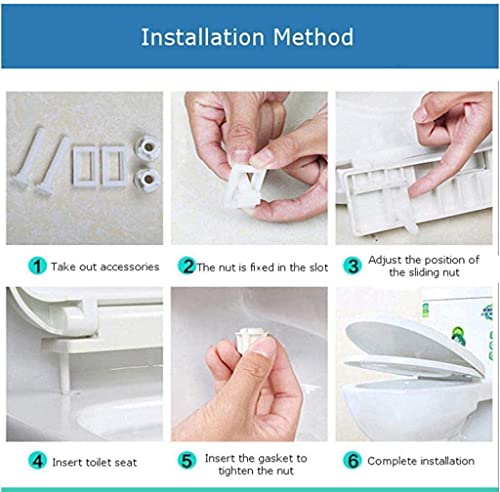 Installation Method

1 Take out accessories

2 The nut is fixed in the slot

3 Adjust the position of the sliding nut

4 Insert toilet seat

5 Insert the gasket to tighten the nut

6 Complete installation