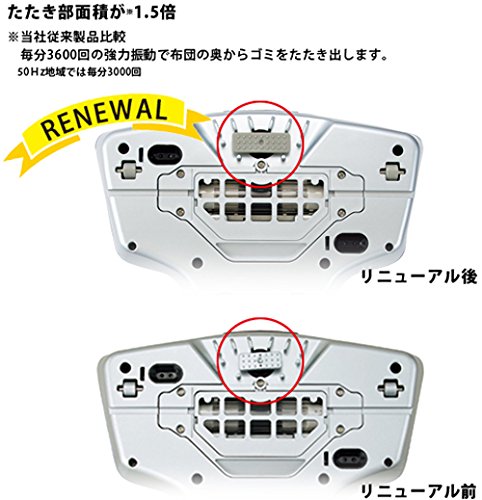 たたき部面積が※1.5倍

※当社従来製品比較

毎分3600回の強力振動で布団の奥からゴミをたたき出します。

50Hz地域では毎分3000回

RENEWAL

リニューアル後

リニューアル前