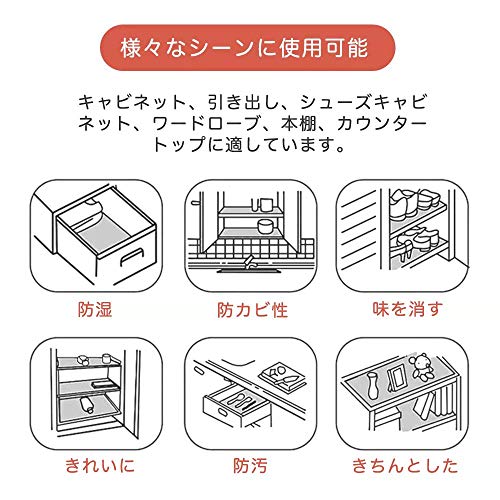 様々なシーンに使用可能

キャビネット、引き出し、シューズキャビネット、ワードローブ、本棚、カウンタートップに適しています。

防湿

防カビ性

味を消す

きれいに

防汚

きちんとした