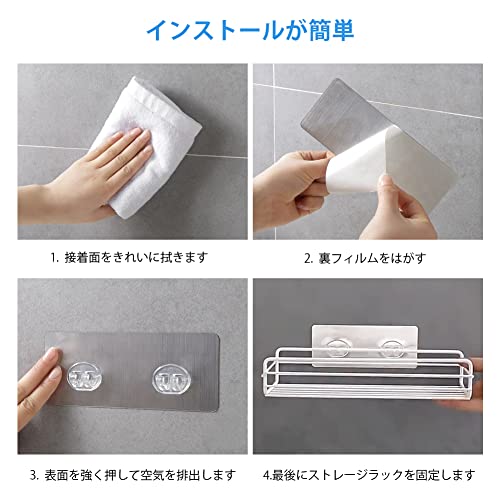 インストールが簡単

1. 接着面をきれいに拭きます

2. 裏フィルムをはがす

3. 表面を強く押して空気を排出します

4.最後にストレージラックを固定します