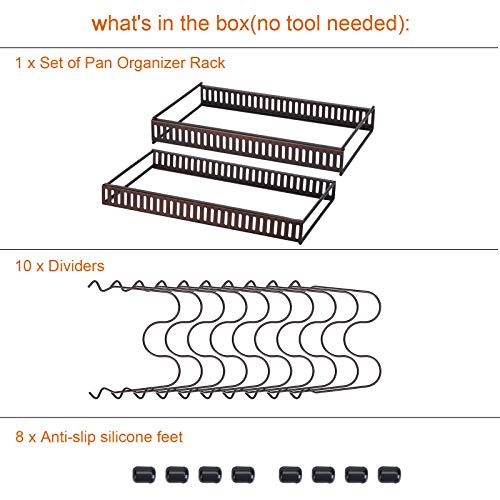 what's in the box(no tool needed):

1 x Set of Pan Organizer Rack

10 x Dividers

8 x Anti-slip silicone feet