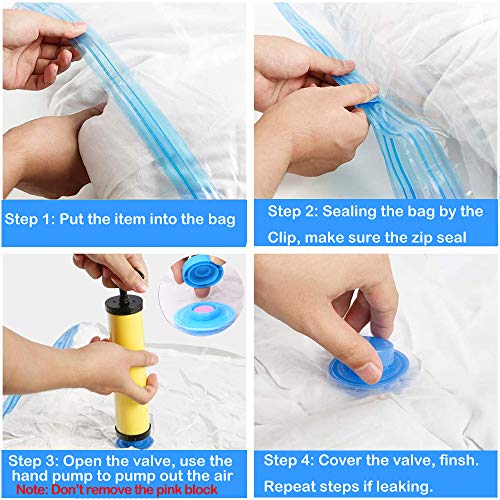 Step 1: Put the item into the bag

Step 2: Sealing the bag by the Clip, make sure the zip seal

Step 3: Open the valve, use the hand pump to pump out the air
Note: Don't remove the pink block

Step 4: Cover the valve, finsh. Repeat steps if leaking.