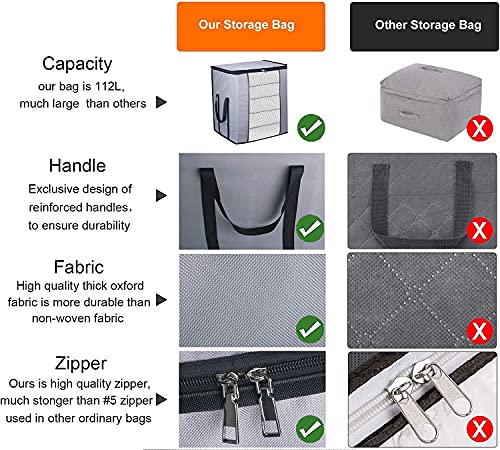 Our Storage Bag

Other Storage Bag

Capacity
our bag is 112L, much large than others

Handle
Exclusive design of reinforced handles, to ensure durability

Fabric
High quality thick oxford fabric is more durable than non-woven fabric

Zipper
Ours is high quality zipper, much stonger than #5 zipper used in other ordinary bags