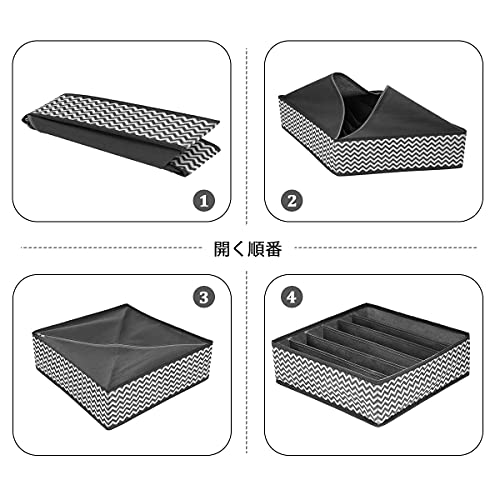 1

2

開く順番

3

4