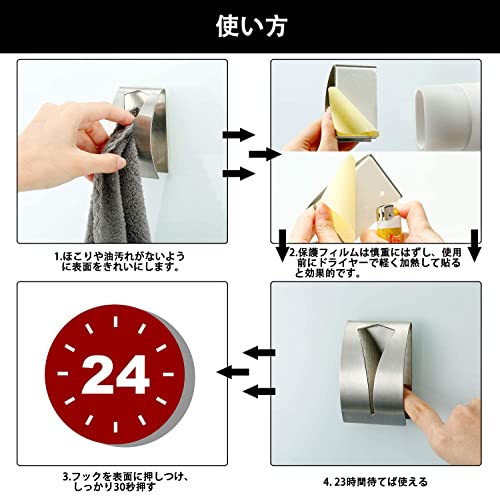 使い方

1.ほこりや油汚れがないように表面をきれいにします。

2.保護フィルムは慎重にはずし、使用前にドライヤーで軽く加熱して貼ると効果的です。

24

3.フックを表面に押しつけ、しっかり30秒押す

4. 23時間待てば使える