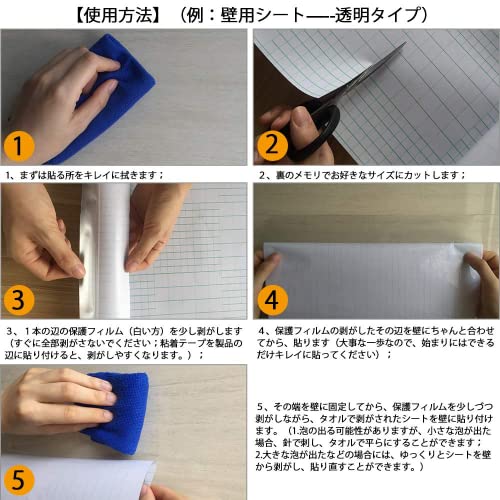 【使用方法】（例：壁用シート—-透明タイプ）

1

2

1、まずは貼る所をキレイに拭きます；

2、裏のメモリでお好きなサイズにカットします；

3

4

3、１本の辺の保護フィルム（白い方）を少し剥がします（すぐに全部剥がさないでください；粘着テープを製品の辺に貼り付けると、剥がしやすくなります。）；

4、保護フィルムの剥がしたその辺を壁にちゃんと合わせてから、貼ります（大事な一歩なので、始まりにはできるだけキレイに貼ってください）；

5

5、その端を壁に固定してから、保護フィルムを少しづつ剥がしながら、タオルで剥がされたシートを壁に貼り付けます。（1.泡の出る可能性がありますが、小さな泡が出た場合、針で刺し、タオルで平らにすることができます；2.大きな泡が出たなどの場合には、ゆっくりとシートを壁から剥がし、貼り直すことができます。）