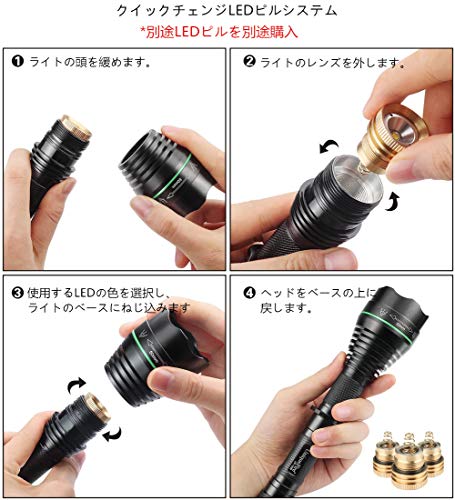 クイックチェンジLEDピルシステム
*別途LEDピルを別途購入

❶ ライトの頭を緩めます。

❷ ライトのレンズを外します。

❸ 使用するLEDの色を選択し、ライトのベースにねじ込みます

❹ ヘッドをベースの上に戻します。