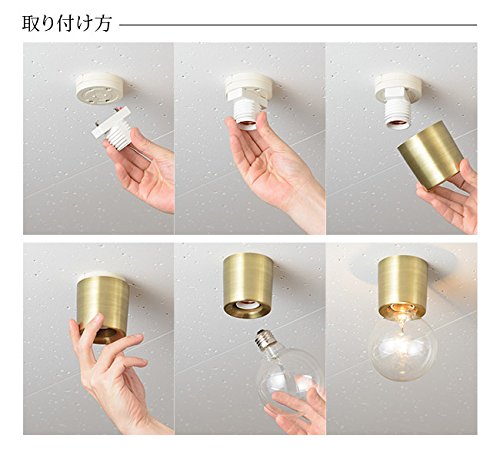 取り付け方