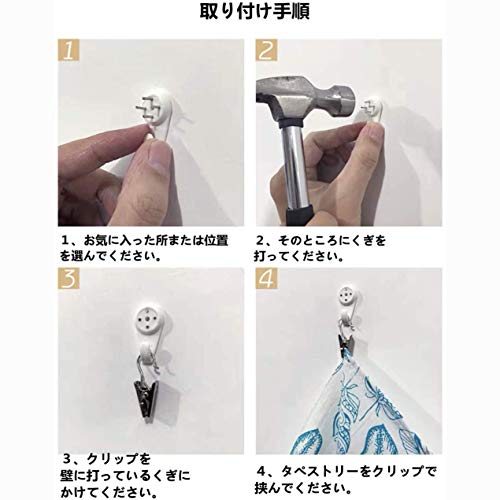 取り付け手順

1

1、お気に入った所または位置を選んでください。

2

2、そのところにくぎを打ってください。

3

3、クリップを壁に打っているくぎにかけてください。

4

4、タペストリーをクリップで挟んでください。