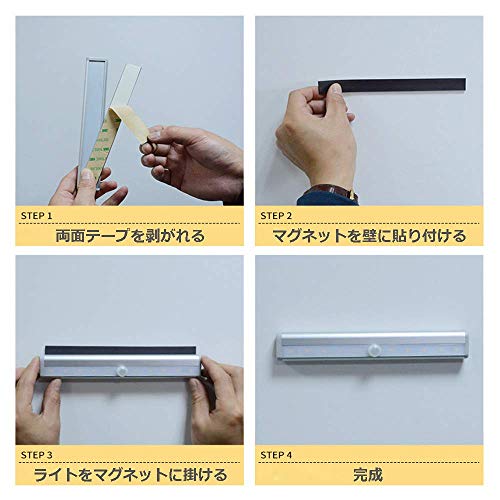 STEP 1
両面テープを剥がれる

STEP 2
マグネットを壁に貼り付ける

STEP 3
ライトをマグネットに掛ける

STEP 4
完成