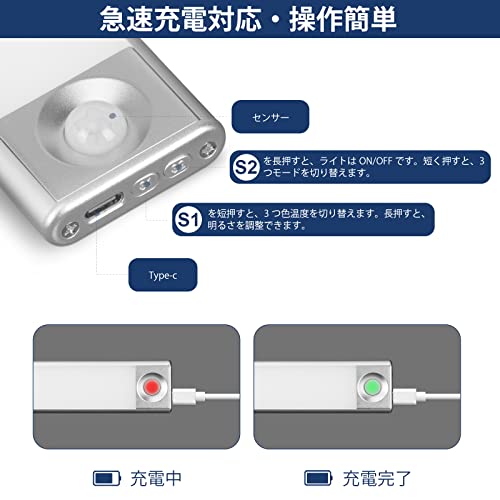 急速充電対応・操作簡単

センサー

S2 を長押すと、ライトは ON/OFF です。短く押すと、3つモードを切り替えます。

S1 を短押すと、3つ色温度を切り替えます。長押すと、明るさを調整できます。

Type-c

充電中

充電完了