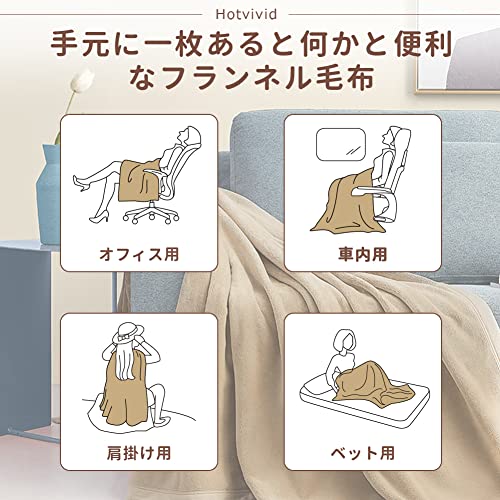 Hotvivid

手元に一枚あると何かと便利なフランネル毛布

オフィス用

車内用

肩掛け用

ベット用