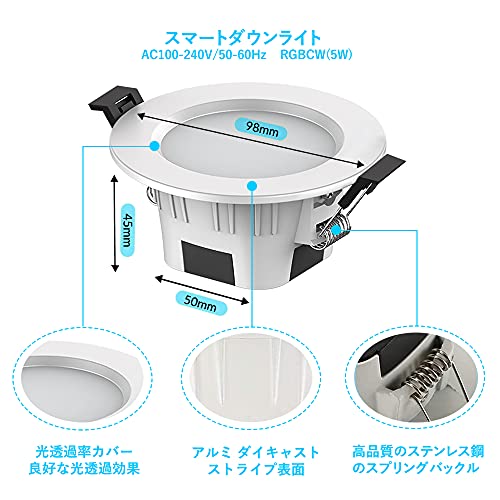 スマートダウンライト
AC100-240V/50-60Hz RGBCW(5W)

98mm

45mm

50mm

光透過率カバー
良好な光透過効果

アルミ ダイキャスト
ストライプ表面

高品質のステンレス鋼
のスプリングバックル