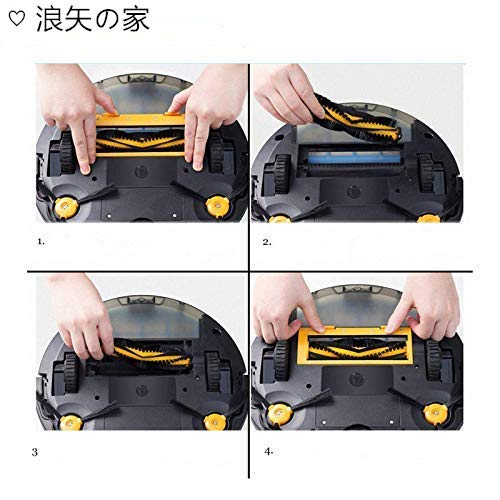 ♡ 浪矢の家

1.

2.

3

4.