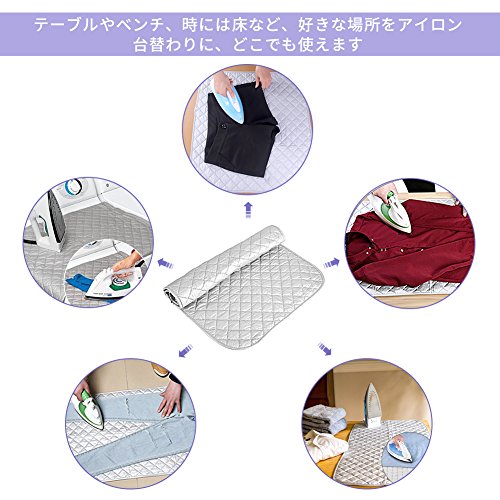 テーブルやベンチ、時には床など、好きな場所をアイロン台替わりに、どこでも使えます