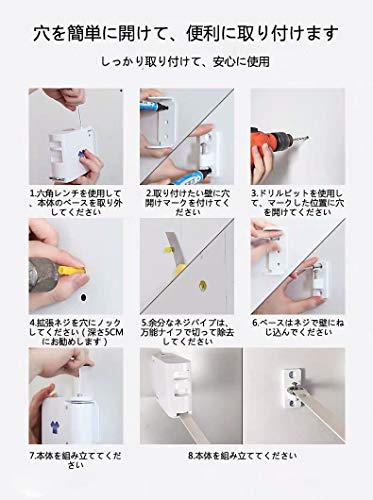 穴を簡単に開けて、便利に取り付けます

しっかり取り付けて、安心に使用

1.六角レンチを使用して、本体のベースを取り外してください

2.取り付けたい壁に穴開けマークを付けてください

3.ドリルビットを使用して、マークした位置に穴を開けてください

4.拡張ネジを穴にノックしてください（深さ5CMにお勧めします）

5.余分なネジパイプは、万能ナイフで切って除去してください

6.ベースはネジで壁にねじ込んでください

7.本体を組み立ててください

8.本体を組み立ててください